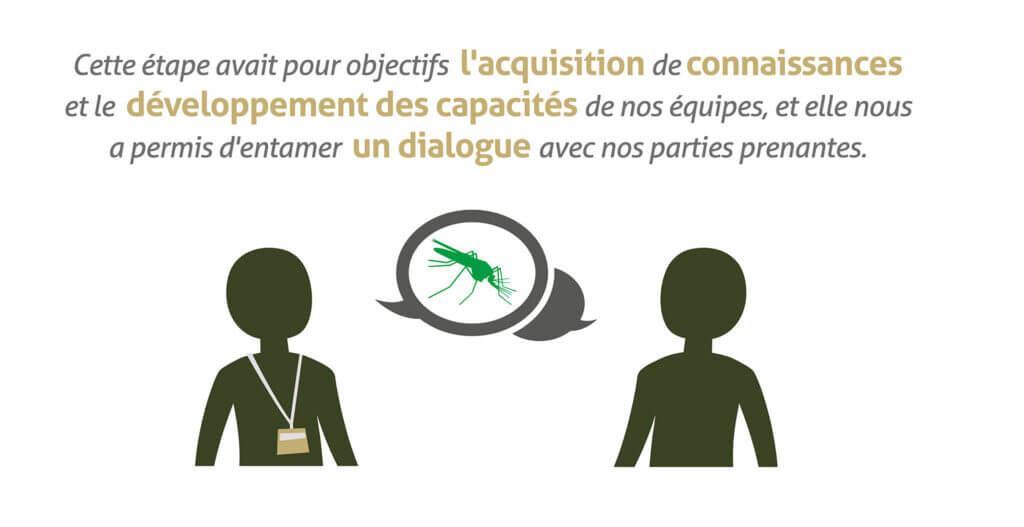 Cette étape avait pour objectifs l'acquisition de connaissances et le développement des capacités de nos équipes, et elle nous a permis d'entamer un dialogue avec nos parties prenantes.