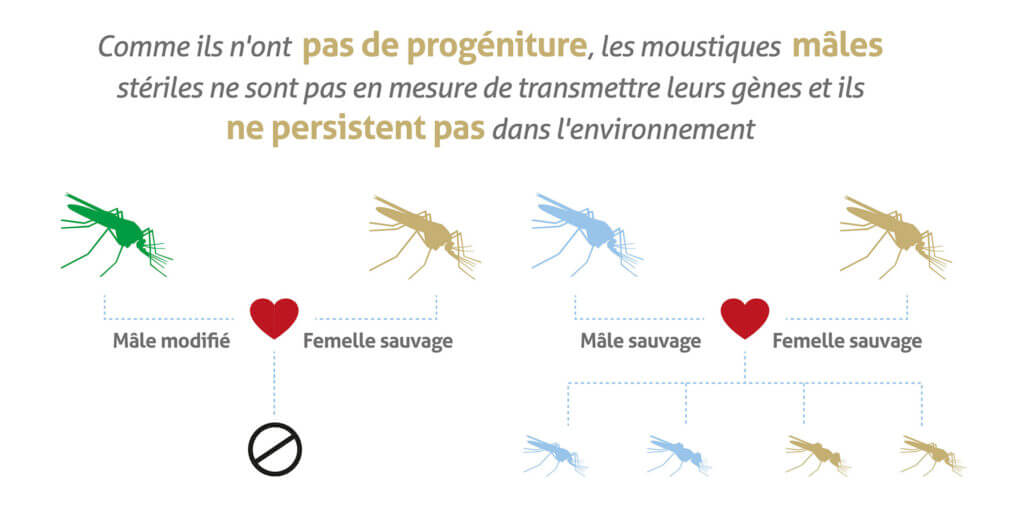 Comme ils n'ont pas de progéniture, les moustiques mâles stériles ne sont pas en mesure de transmettre leurs gènes et ils ne persistent pas dans l'environnement

Mâle modifié

Femelle sauvage

Mâle sauvage

Femelle sauvage