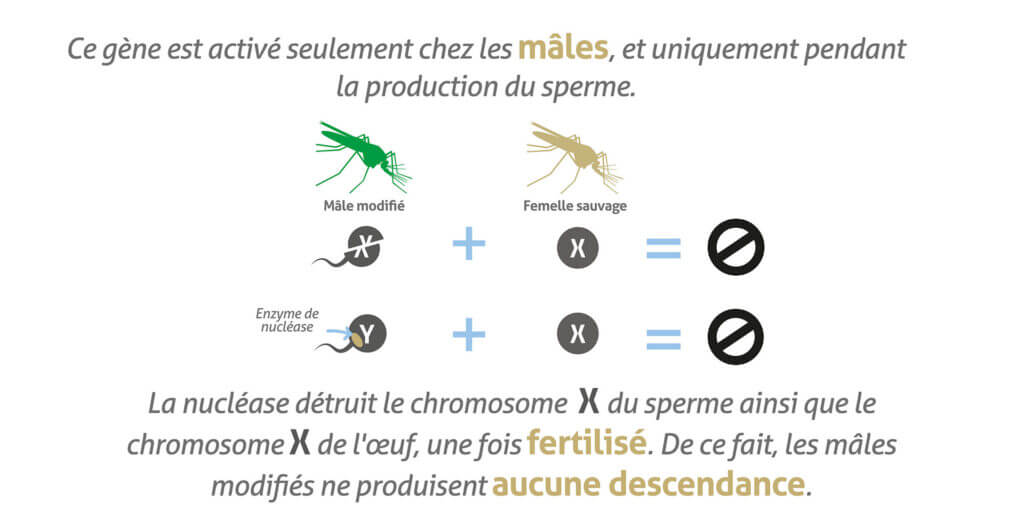 Ce gène est activé seulement chez les mâles, et uniquement pendant la production du sperme.

Mâle modifié

Femelle sauvage

X + X =

Enzyme de nucléase

Y + X =

La nucléase détruit le chromosome X du sperme ainsi que le chromosome X de l'œuf, une fois fertilisé. De ce fait, les mâles modifiés ne produisent aucune descendance.