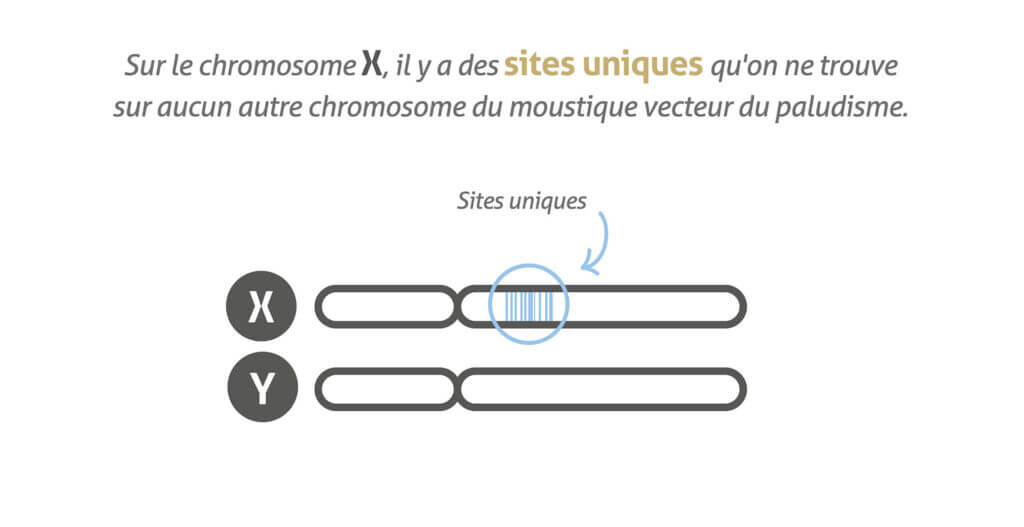 Sur le chromosome X, il y a des sites uniques qu'on ne trouve sur aucun autre chromosome du moustique vecteur du paludisme.

Sites uniques

X

Y