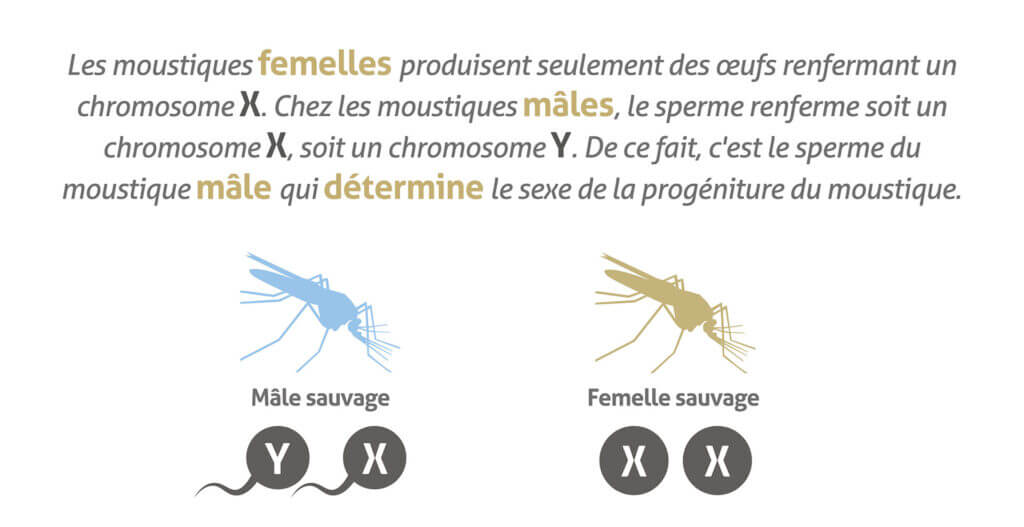 Les moustiques femelles produisent seulement des œufs renfermant un chromosome X. Chez les moustiques mâles, le sperme renferme soit un chromosome X, soit un chromosome Y. De ce fait, c'est le sperme du moustique mâle qui détermine le sexe de la progéniture du moustique.

Mâle sauvage

Y X

Femelle sauvage

X X