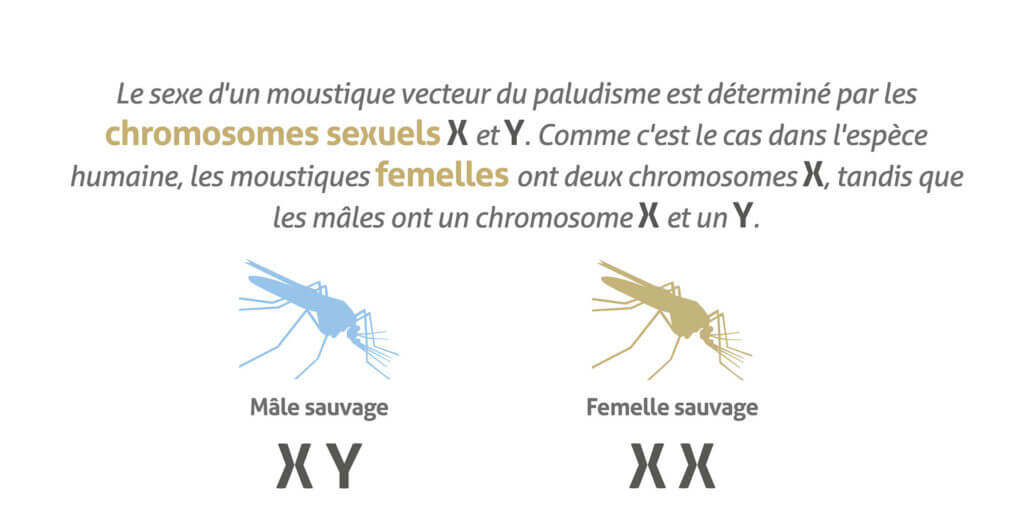 Le sexe d'un moustique vecteur du paludisme est déterminé par les chromosomes sexuels X et Y. Comme c'est le cas dans l'espèce humaine, les moustiques femelles ont deux chromosomes X, tandis que les mâles ont un chromosome X et un Y.

Mâle sauvage

X Y

Femelle sauvage

X X