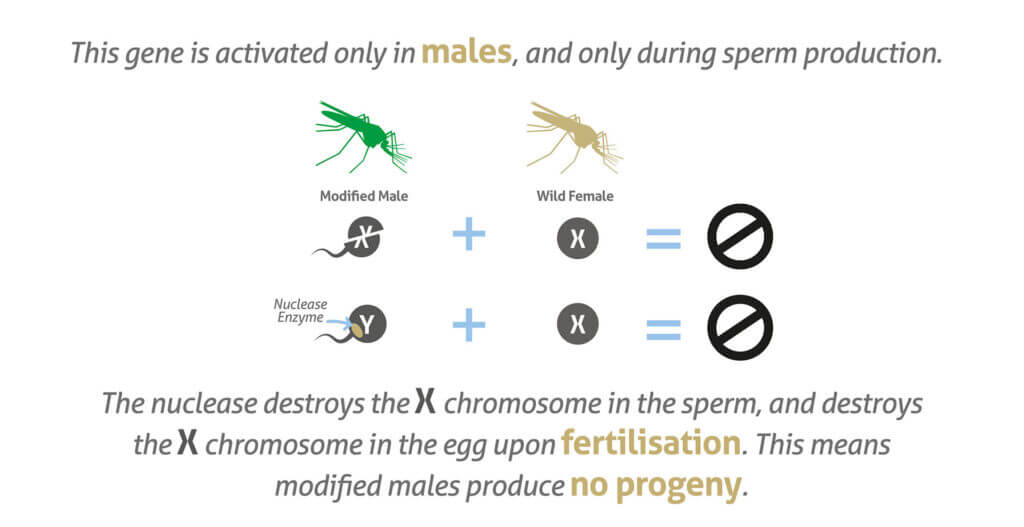 This gene is activated only in males, and only during sperm production.

Modified Male

Wild Female

X + X =

Nuclease Enzyme

Y + X =

The nuclease destroys the X chromosome in the sperm, and destroys the X chromosome in the egg upon fertilisation. This means modified males produce no progeny.