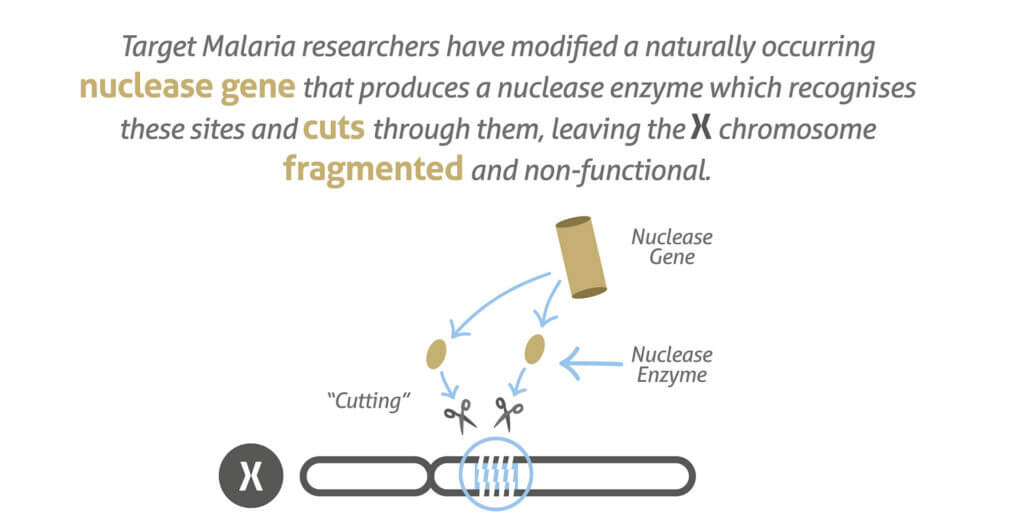 Target Malaria researchers have modified a naturally occurring nuclease gene that produces a nuclease enzyme which recognises these sites and cuts through them, leaving the X chromosome fragmented and non-functional.

Nuclease Gene

Nuclease Enzyme

"Cutting"

X