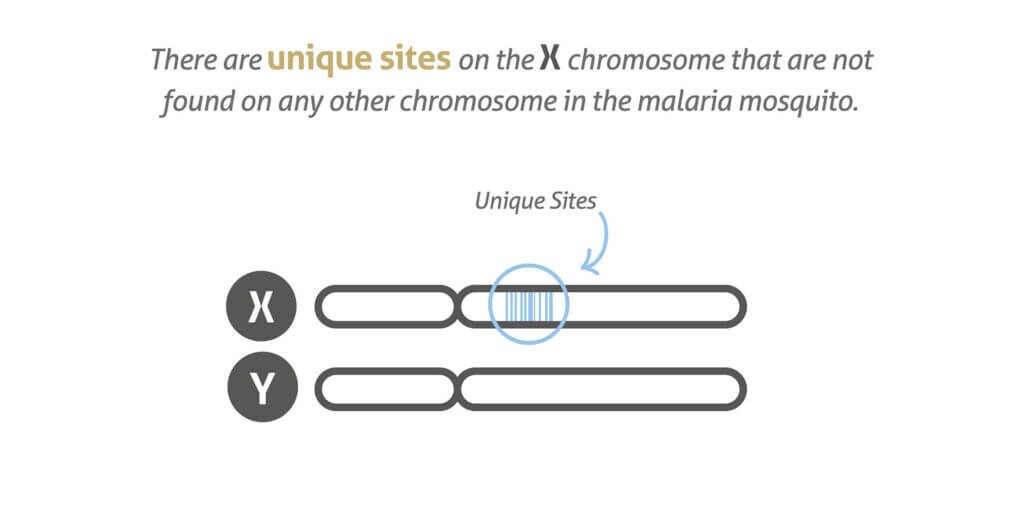 There are unique sites on the X chromosome that are not found on any other chromosome in the malaria mosquito.

Unique Sites

X

Y