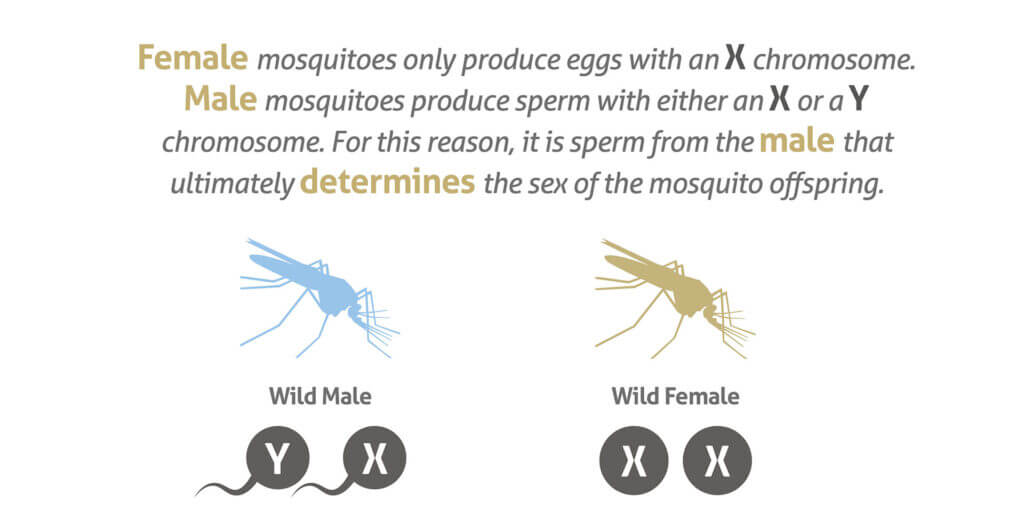 Female mosquitoes only produce eggs with an X chromosome. Male mosquitoes produce sperm with either an X or a Y chromosome. For this reason, it is sperm from the male that ultimately determines the sex of the mosquito offspring.

Wild Male

Y X

Wild Female

X X