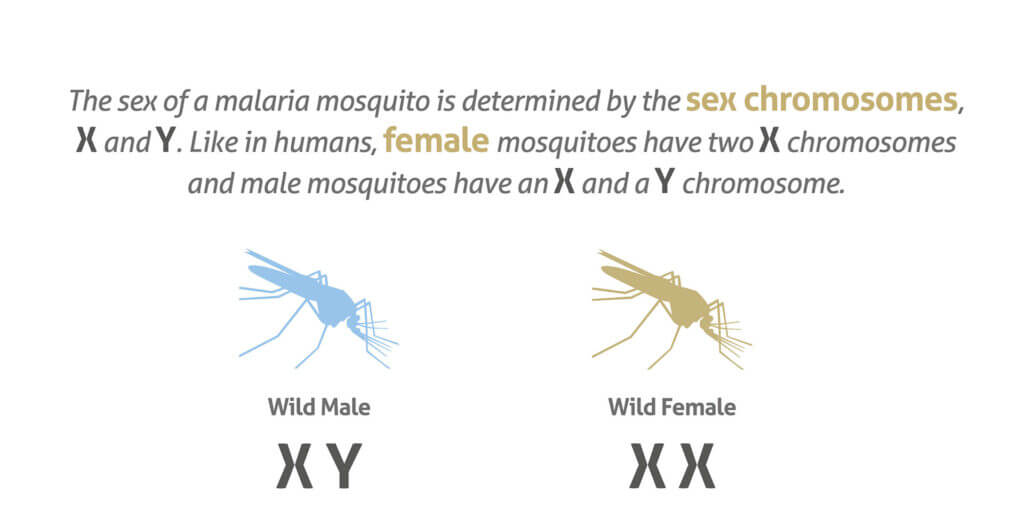 The sex of a malaria mosquito is determined by the sex chromosomes, X and Y. Like in humans, female mosquitoes have two X chromosomes and male mosquitoes have an X and a Y chromosome.

Wild Male

X Y

Wild Female

X X