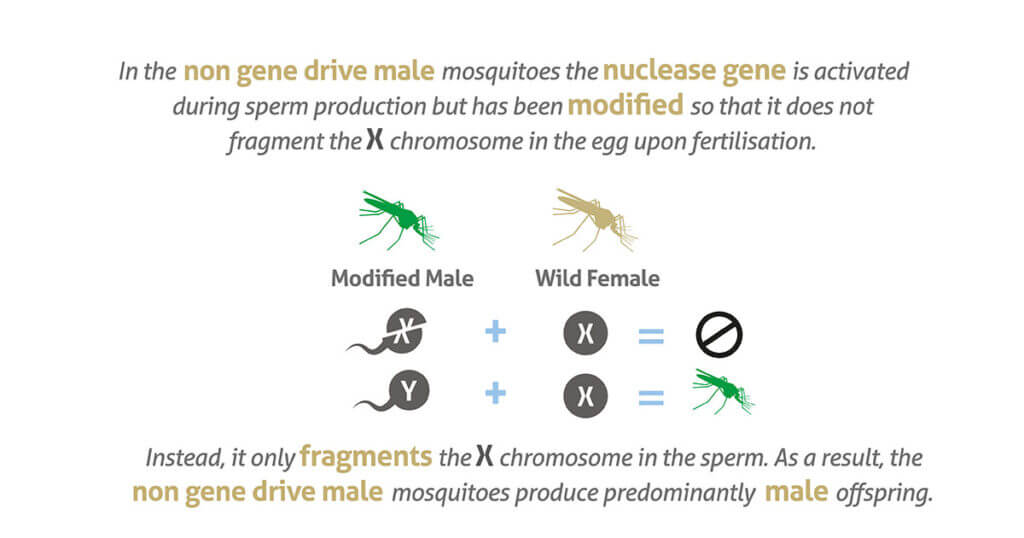 In the non gene drive male mosquitoes the nuclease gene is activated during sperm production but has been modified so that it does not fragment the X chromosome in the egg upon fertilisation.

Modified Male

Wild Female

X + X =

Y + X =

Instead, it only fragments the X chromosome in the sperm. As a result, the non gene drive male mosquitoes produce predominantly male offspring.