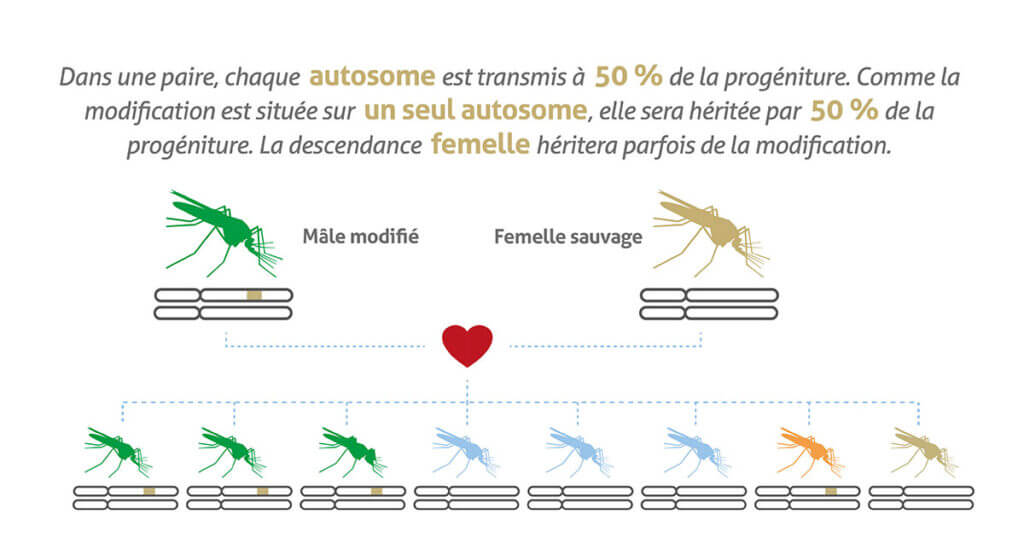 Dans une paire, chaque autosome est transmis à 50 % de la progéniture. Comme la modification est située sur un seul autosome, elle sera héritée par 50 % de la progéniture. La descendance femelle héritera parfois de la modification.

Mâle modifié

Femelle sauvage