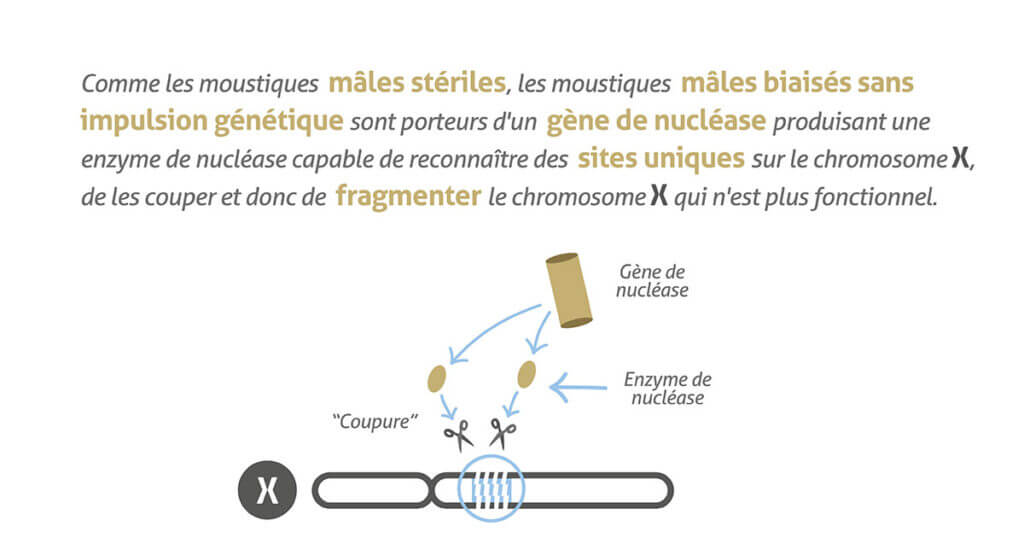 Comme les moustiques mâles stériles, les moustiques mâles biaisés sans impulsion génétique sont porteurs d'un gène de nucléase produisant une enzyme de nucléase capable de reconnaître des sites uniques sur le chromosome X, de les couper et donc de fragmenter le chromosome X qui n'est plus fonctionnel.

Gène de nucléase

Enzyme de nucléase

"Coupure"

X