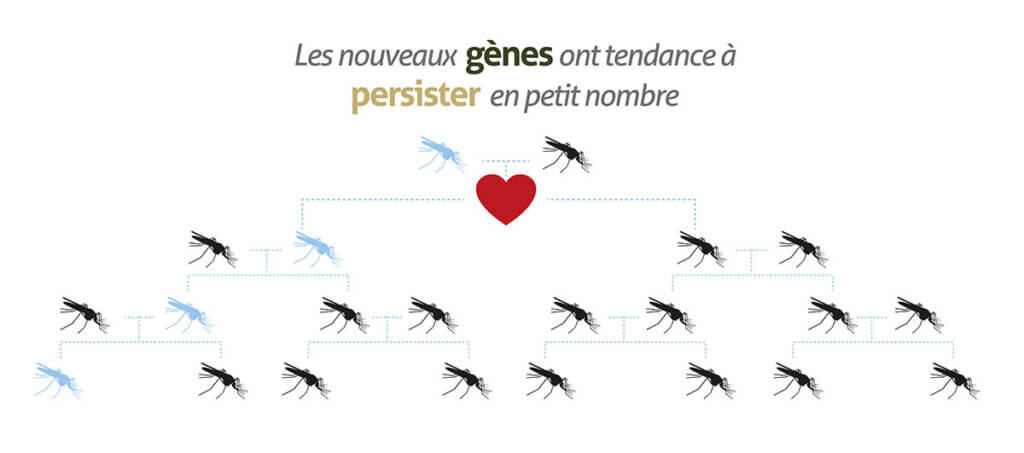 Les nouveaux gènes ont tendance à persister en petit nombre