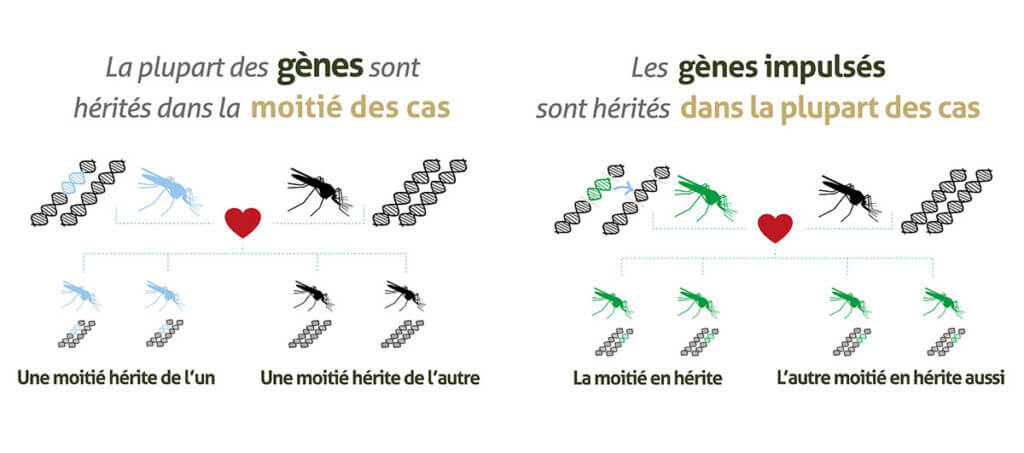 La plupart des gènes sont hérités dans la moitié des cas

Une moitié hérite de l'un

Une moitié hérite de l'autre

Les gènes impulsés sont hérités dans la plupart des cas

La moitié en hérite

L'autre moitié en hérite aussi