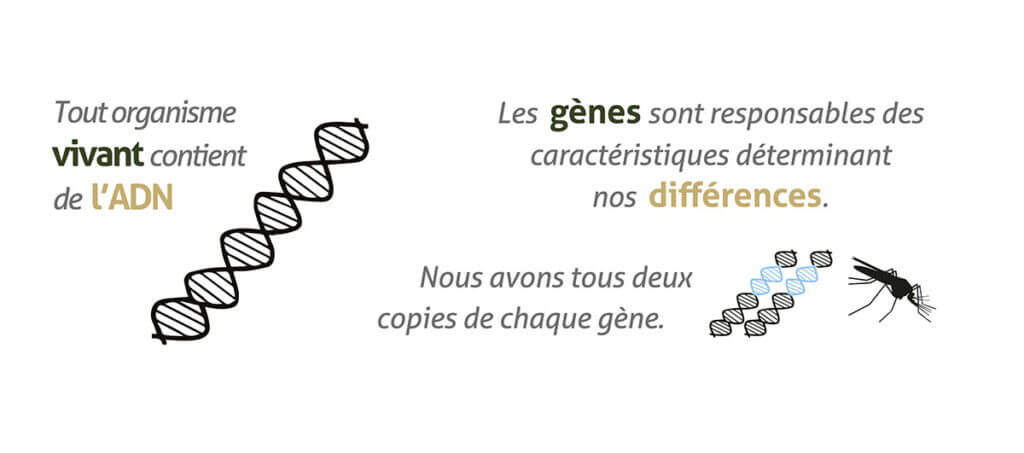 Tout organisme vivant contient de l'ADN

Les gènes sont responsables des caractéristiques déterminant nos différences.

Nous avons tous deux copies de chaque gène.