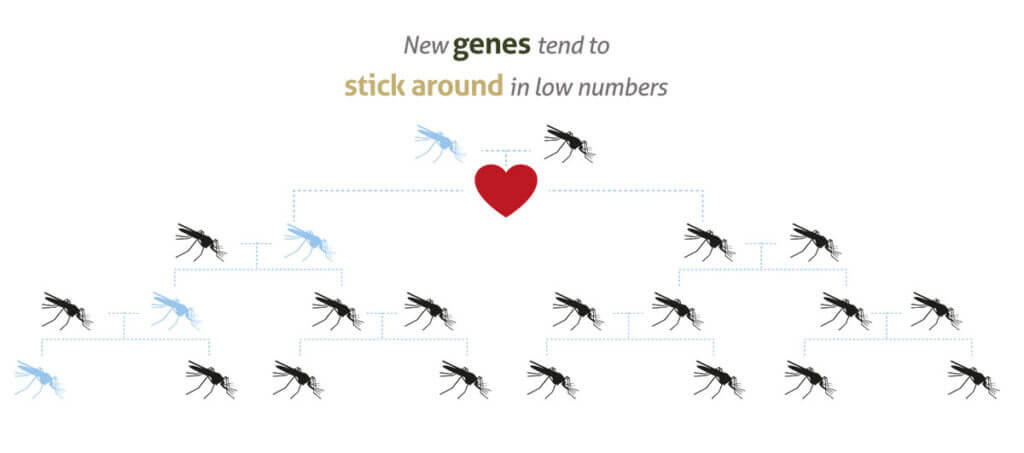 New genes tend to stick around in low numbers