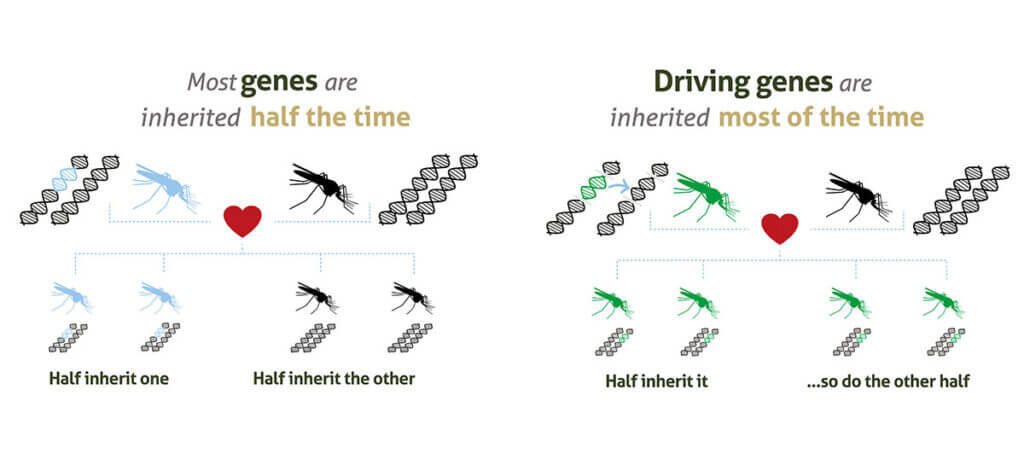 Most genes are inherited half the time

Half inherit one

Half inherit the other

Driving genes are inherited most of the time

Half inherit it

...so do the other half